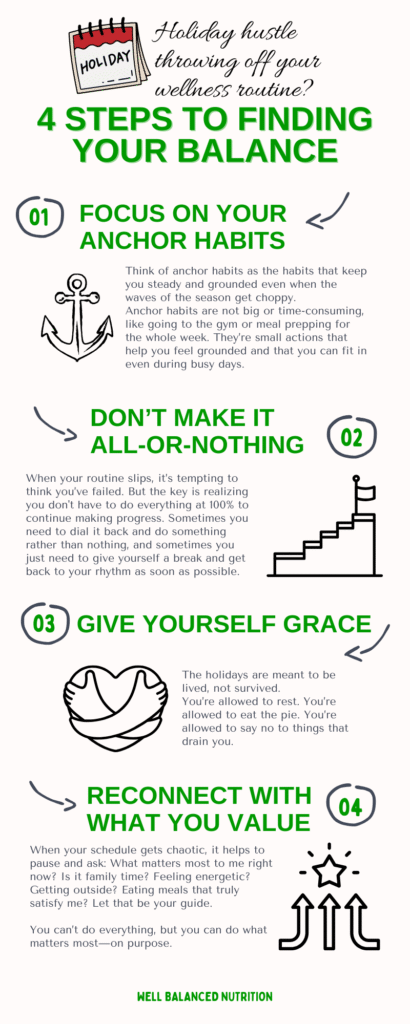 HOLIDAY

Holiday hustle throwing off your wellness routine?

4 STEPS TO FINDING YOUR BALANCE

01 FOCUS ON YOUR ANCHOR HABITS

Think of anchor habits as the habits that keep you steady and grounded even when the waves of the season get choppy.
Anchor habits are not big or time-consuming, like going to the gym or meal prepping for the whole week. They're small actions that help you feel grounded and that you can fit in even during busy days.

DON'T MAKE IT ALL-OR-NOTHING 02

When your routine slips, it's tempting to think you've failed. But the key is realizing you don't have to do everything at 100% to continue making progress. Sometimes you need to dial it back and do something rather than nothing, and sometimes you just need to give yourself a break and get back to your rhythm as soon as possible.

03 GIVE YOURSELF GRACE

The holidays are meant to be lived, not survived.
You're allowed to rest. You're allowed to eat the pie. You're allowed to say no to things that drain you.

RECONNECT WITH WHAT YOU VALUE 04

When your schedule gets chaotic, it helps to pause and ask: What matters most to me right now? Is it family time? Feeling energetic? Getting outside? Eating meals that truly satisfy me? Let that be your guide.

You can't do everything, but you can do what matters most—on purpose.

WELL BALANCED NUTRITION